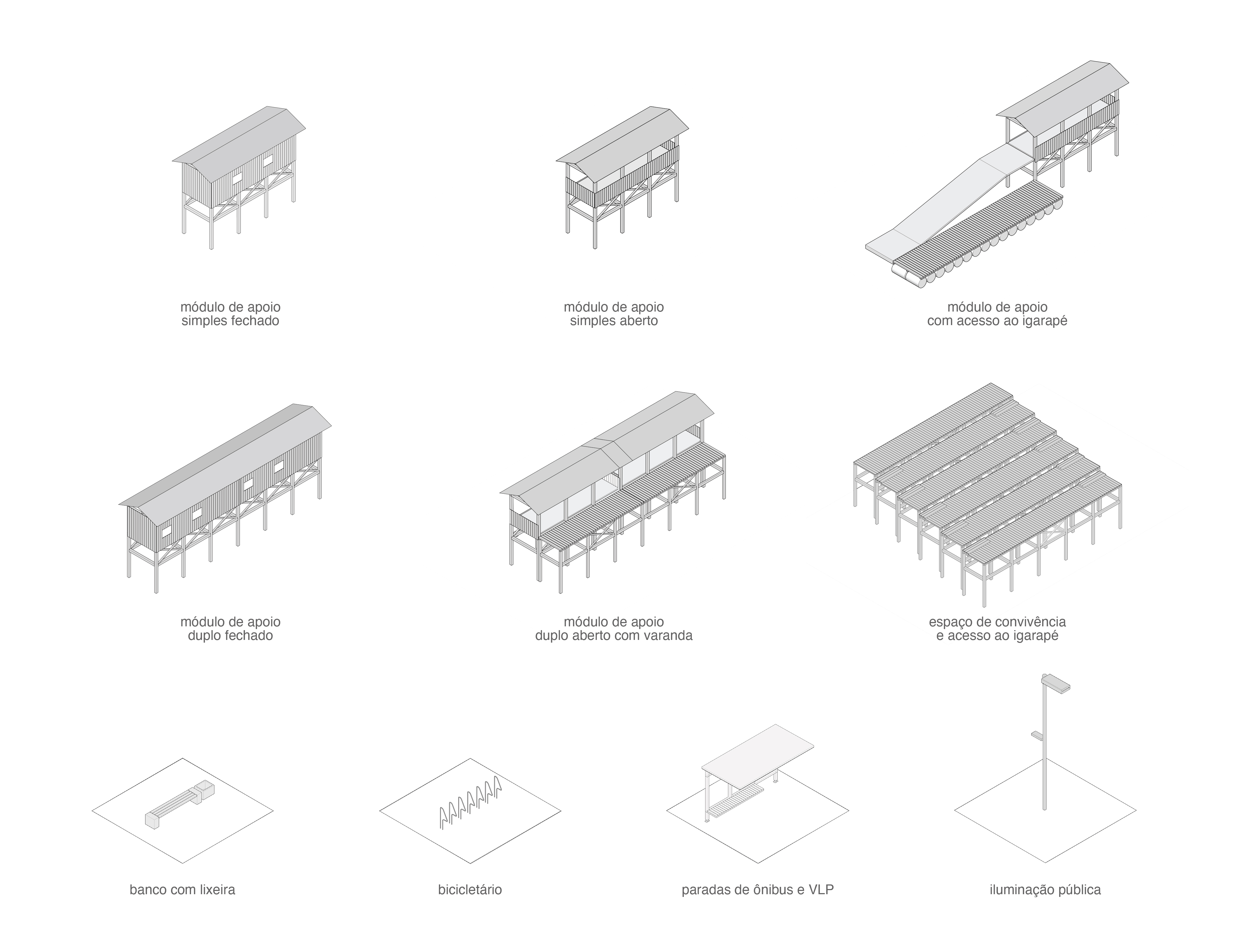 módulo de apoio
simples fechado

módulo de apoio
simples aberto

módulo de apoio
com acesso ao igarapé

módulo de apoio
duplo fechado

módulo de apoio
duplo aberto com varanda

espaço de convivência
e acesso ao igarapé

banco com lixeira

bicicletário

paradas de ônibus e VLP

iluminação pública