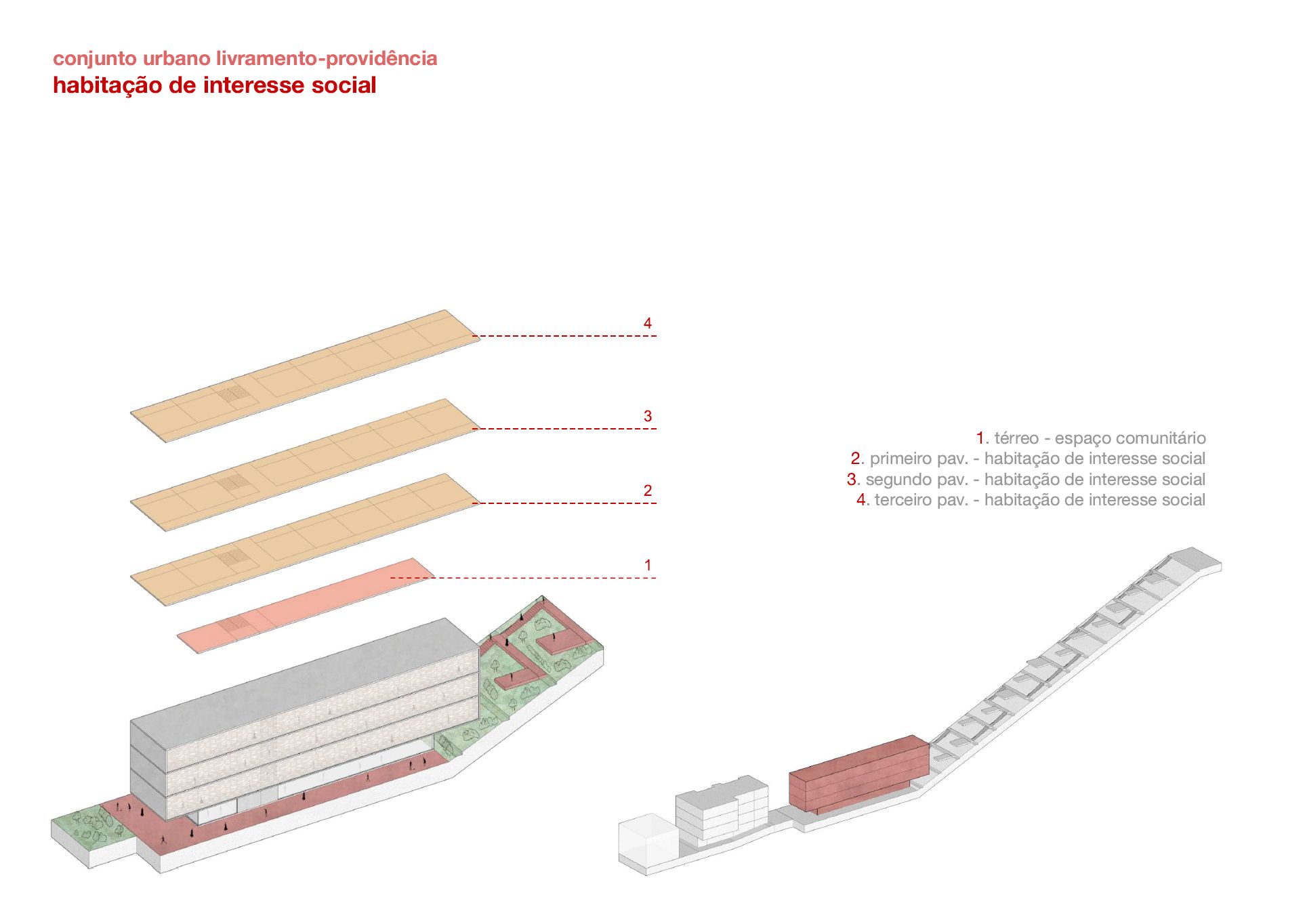 conjunto urbano livramento-providência
habitação de interesse social

4

3

2

1

1. térreo - espaço comunitário
2. primeiro pav. - habitação de interesse social
3. segundo pav. - habitação de interesse social
4. terceiro pav. - habitação de interesse social