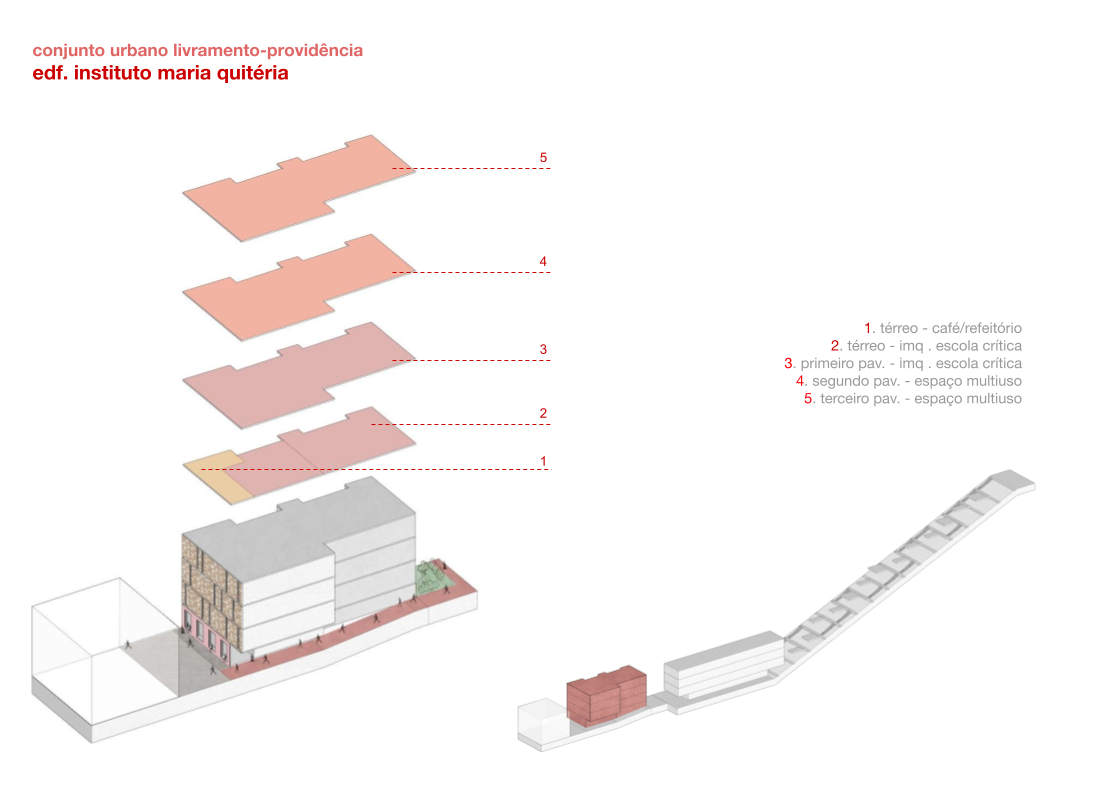 conjunto urbano livramento-providência
edf. instituto maria quitéria

5

4

3

2

1

1. térreo - café/refeitório
2. térreo - imq . escola crítica
3. primeiro pav. - imq . escola crítica
4. segundo pav. - espaço multiuso
5. terceiro pav. - espaço multiuso