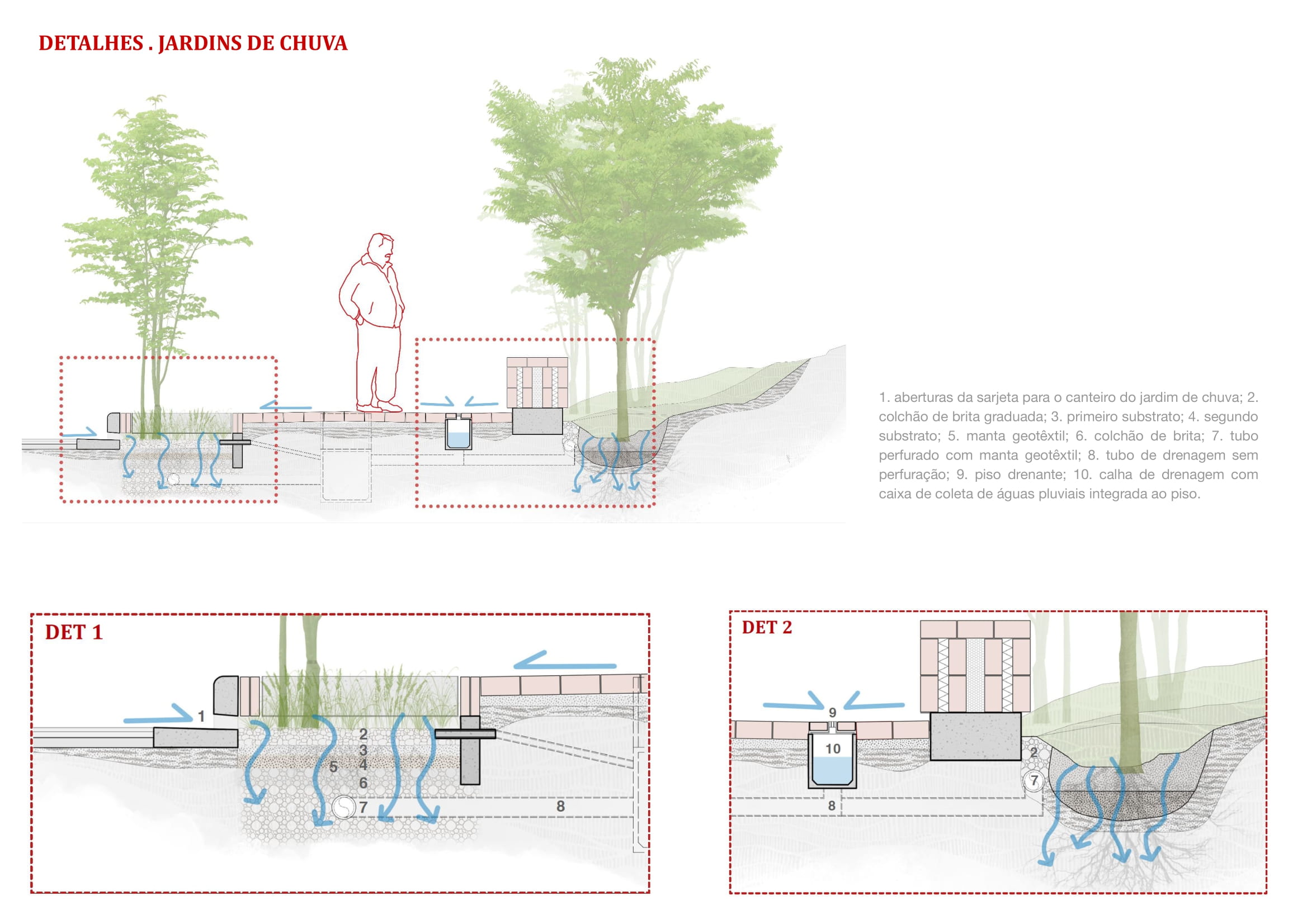 DETALHES . JARDINS DE CHUVA

1. aberturas da sarjeta para o canteiro do jardim de chuva; 2. colchão de brita graduada; 3. primeiro substrato; 4. segundo substrato; 5. manta geotêxtil; 6. colchão de brita; 7. tubo perfurado com manta geotêxtil; 8. tubo de drenagem sem perfuração; 9. piso drenante; 10. calha de drenagem com caixa de coleta de águas pluviais integrada ao piso.

DET 1

1
2
3
4
5
6
7
8

DET 2

9
10
2
7
8